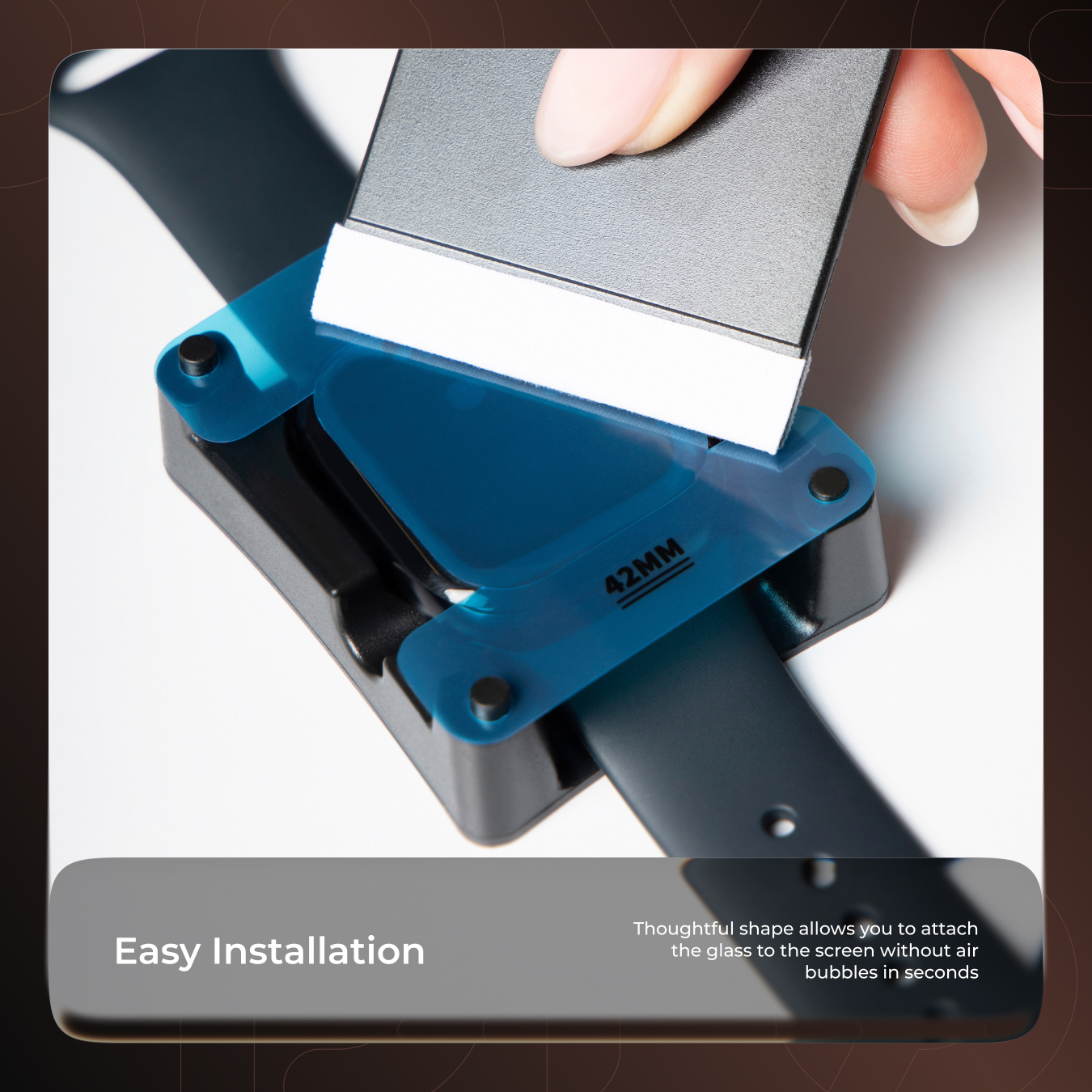 42MM

Easy Installation

Thoughtful shape allows you to attach the glass to the screen without air bubbles in seconds